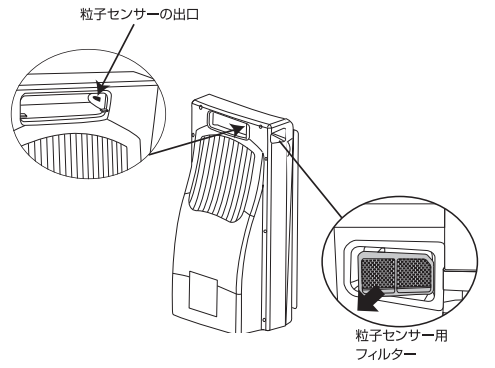 粒子センサーの出口

粒子センサー用
フィルター